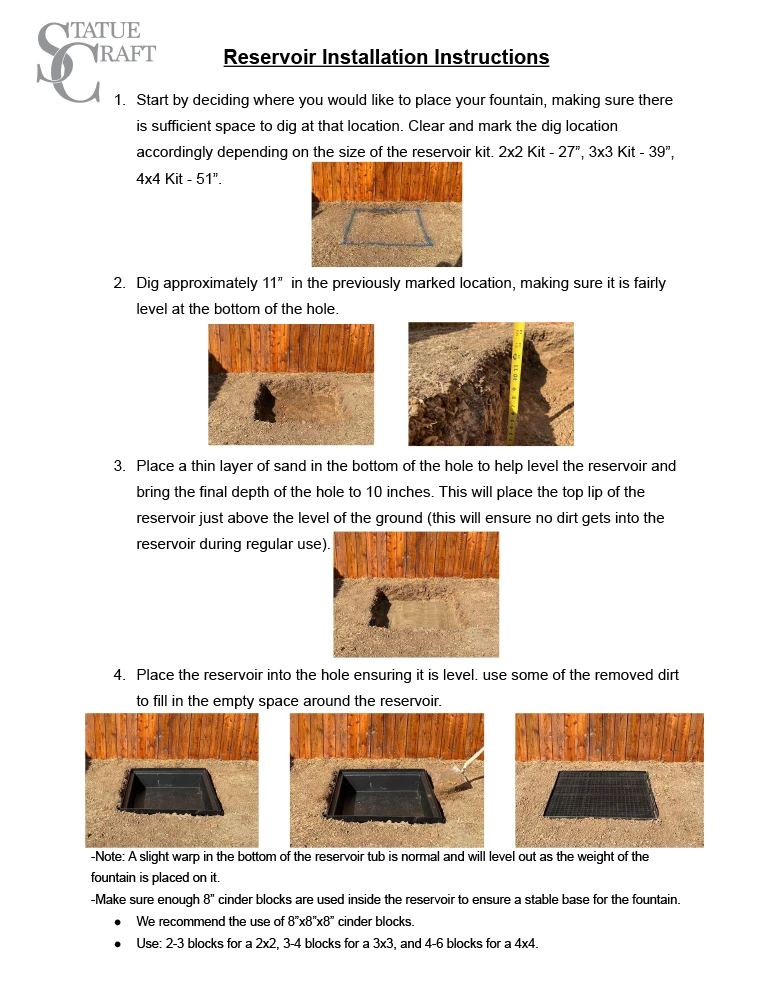 STATUE CRAFT

Reservoir Installation Instructions

1. Start by deciding where you would like to place your fountain, making sure there is sufficient space to dig at that location. Clear and mark the dig location accordingly depending on the size of the reservoir kit. 2x2 Kit - 27”, 3x3 Kit - 39”, 4x4 Kit - 51”.

2. Dig approximately 11” in the previously marked location, making sure it is fairly level at the bottom of the hole.

3. Place a thin layer of sand in the bottom of the hole to help level the reservoir and bring the final depth of the hole to 10 inches. This will place the top lip of the reservoir just above the level of the ground (this will ensure no dirt gets into the reservoir during regular use).

4. Place the reservoir into the hole ensuring it is level. use some of the removed dirt to fill in the empty space around the reservoir.

-Note: A slight warp in the bottom of the reservoir tub is normal and will level out as the weight of the fountain is placed on it.

-Make sure enough 8” cinder blocks are used inside the reservoir to ensure a stable base for the fountain.

● We recommend the use of 8”x8”x8” cinder blocks.
● Use: 2-3 blocks for a 2x2, 3-4 blocks for a 3x3, and 4-6 blocks for a 4x4.